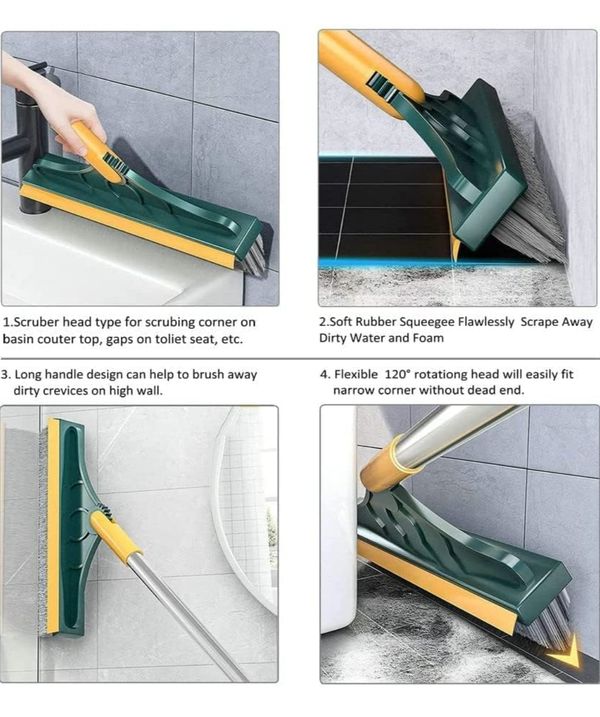 1.Scruber head type for scrubing corner on basin couter top, gaps on toliet seat, etc.

2.Soft Rubber Squeegee Flawlessly Scrape Away Dirty Water and Foam

3. Long handle design can help to brush away dirty crevices on high wall.

4. Flexible 120° rotationg head will easily fit narrow corner without dead end.