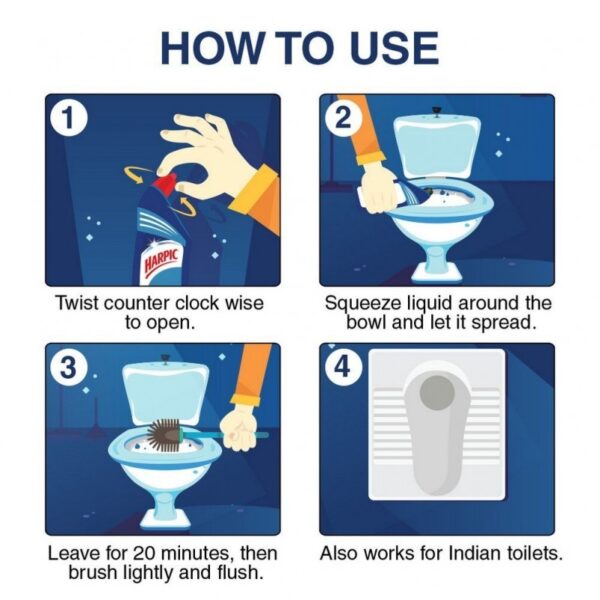 HOW TO USE

1

HARPIC

Twist counter clock wise to open.

2

Squeeze liquid around the bowl and let it spread.

3

Leave for 20 minutes, then brush lightly and flush.

4

Also works for Indian toilets.